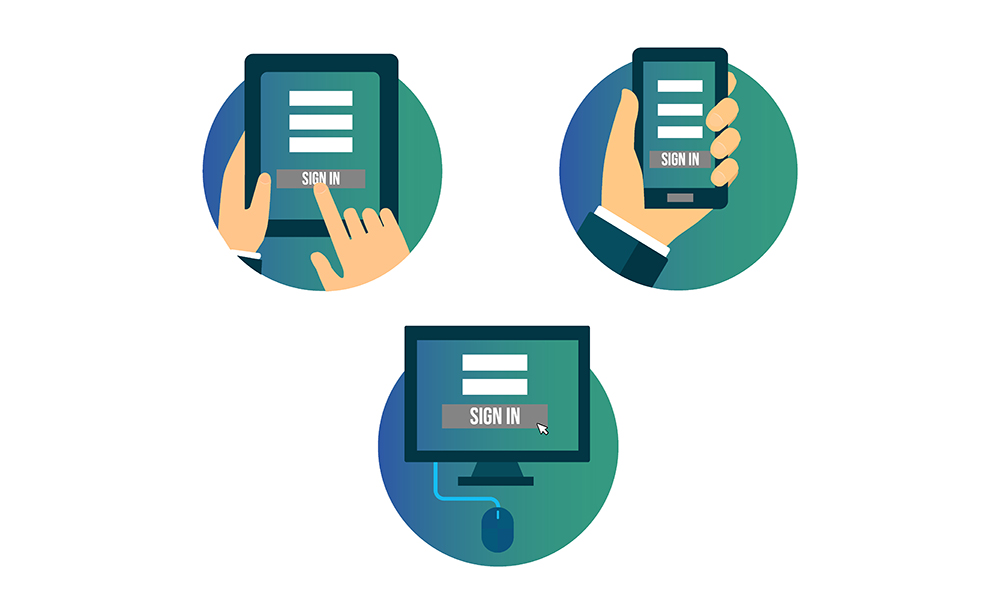 SIGN IN

SIGN IN

SIGN IN